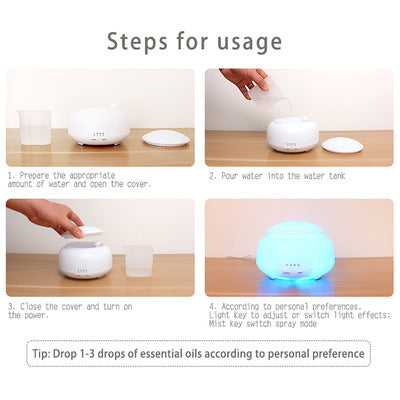 Steps for usage

1. Prepare the appropriate amount of water and open the cover.

2. Pour water into the water tank

3. Close the cover and turn on the power.

4. According to personal preferences. Light Key to adjust or switch light effects: Mist key switch spray mode

Tip: Drop 1-3 drops of essential oils according to personal preference